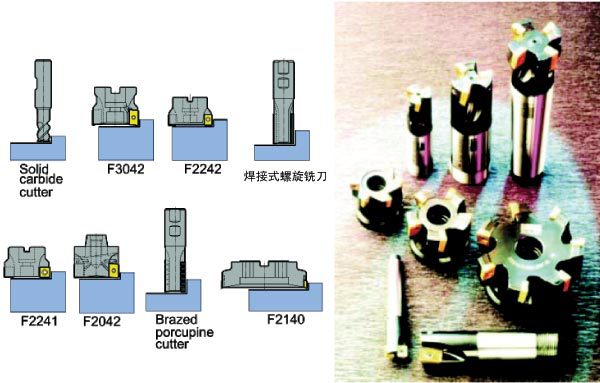 Solid carbide cutter

F3042

F2242

焊接式螺旋铣刀

F2241

F2042

Brazed porcupine cutter

F2140